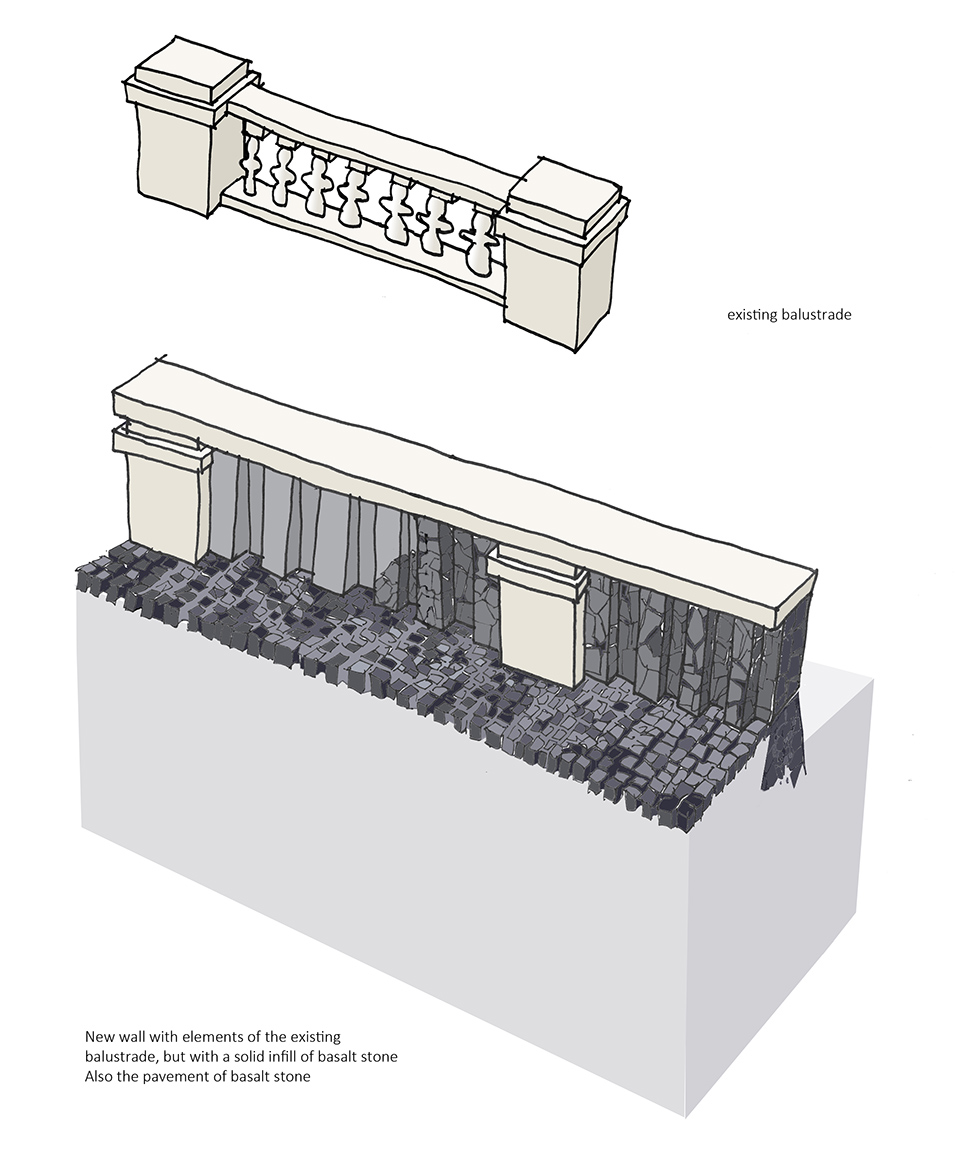 existing balustrade

New wall with elements of the existing balustrade, but with a solid infill of basalt stone
Also the pavement of basalt stone